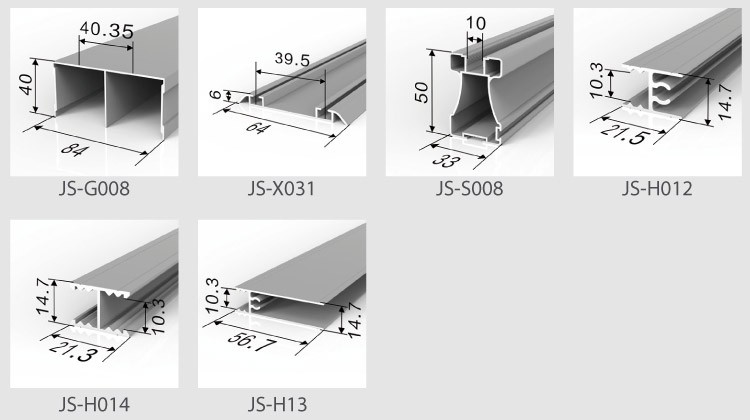 40.35
40
84
JS-G008

39.5
6
64
JS-X031

10
50
33
JS-S008

10.3
14.7
21.5
JS-H012

14.7
10.3
21.3
JS-H014

10.3
14.7
56.7
JS-H13